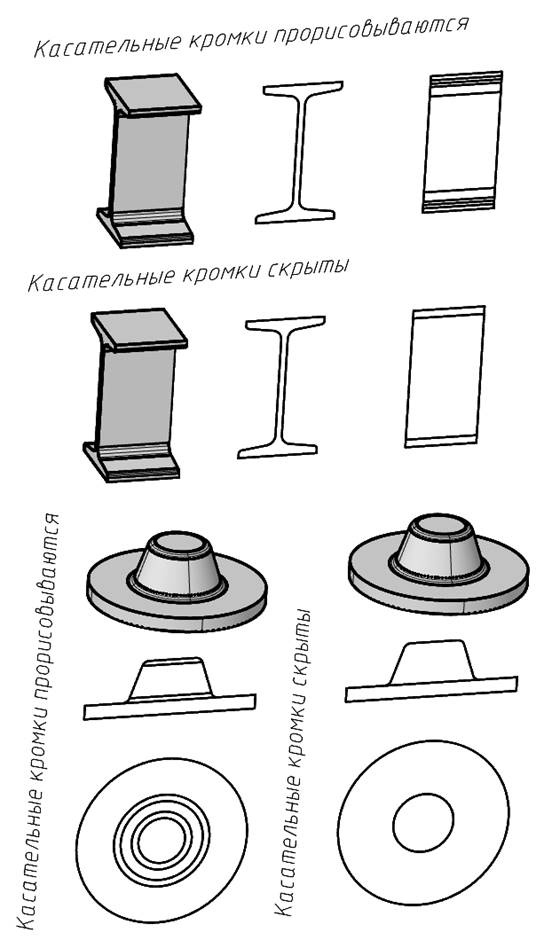 Касательные кромки прорисовываются

Касательные кромки скрыты

Касательные кромки прорисовываются

Касательные кромки скрыты