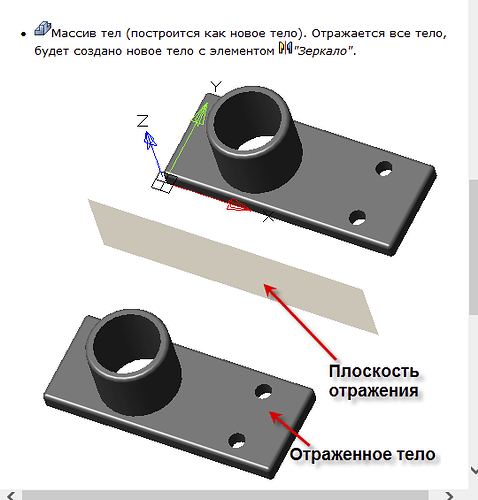 • Массив тел (построится как новое тело). Отражается все тело, будет создано новое тело с элементом "Зеркало".

Y
Z
X

Плоскость отражения

Отраженное тело