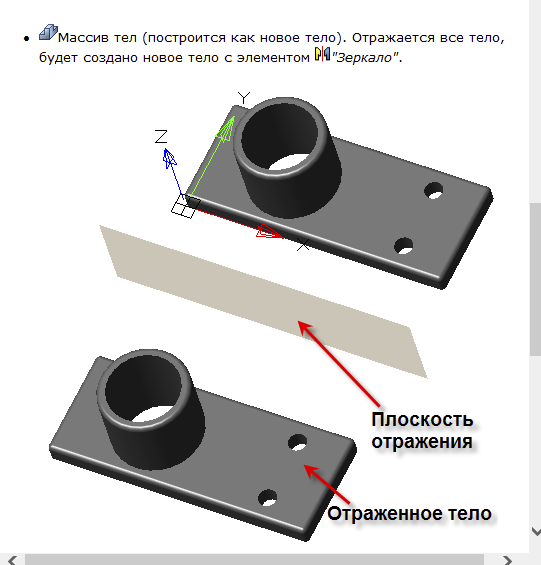 • Массив тел (построится как новое тело). Отражается все тело, будет создано новое тело с элементом "Зеркало".

Y
Z
X

Плоскость отражения

Отраженное тело